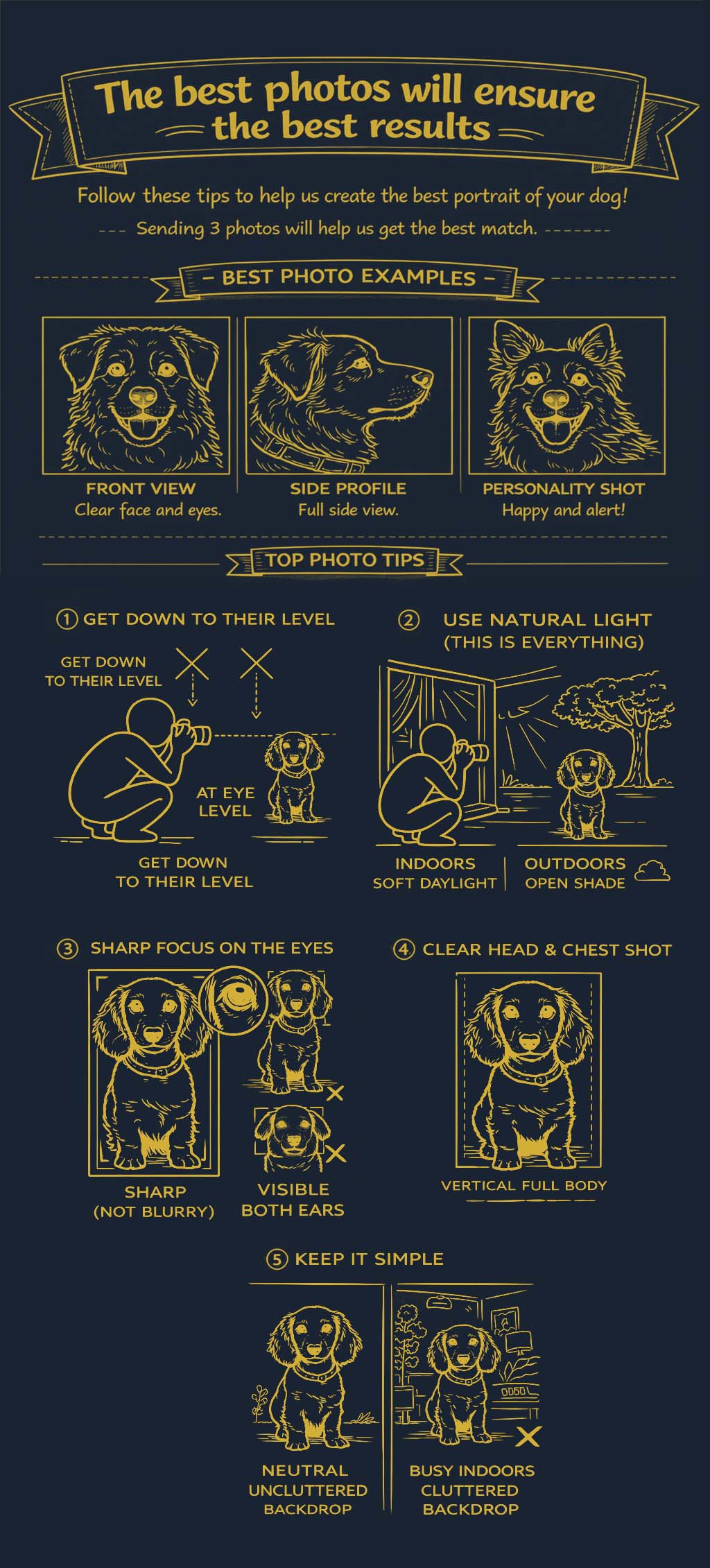 The best photos will ensure the best results

Follow these tips to help us create the best portrait of your dog!

Sending 3 photos will help us get the best match.

– BEST PHOTO EXAMPLES –

FRONT VIEW
Clear face and eyes.

SIDE PROFILE
Full side view.

PERSONALITY SHOT
Happy and alert!

TOP PHOTO TIPS

① GET DOWN TO THEIR LEVEL

GET DOWN TO THEIR LEVEL

AT EYE LEVEL

GET DOWN TO THEIR LEVEL

② USE NATURAL LIGHT (THIS IS EVERYTHING)

INDOORS SOFT DAYLIGHT

OUTDOORS OPEN SHADE

③ SHARP FOCUS ON THE EYES

SHARP (NOT BLURRY)

VISIBLE BOTH EARS

④ CLEAR HEAD & CHEST SHOT

VERTICAL FULL BODY

⑤ KEEP IT SIMPLE

NEUTRAL UNCLUTTERED BACKDROP

BUSY INDOORS CLUTTERED BACKDROP